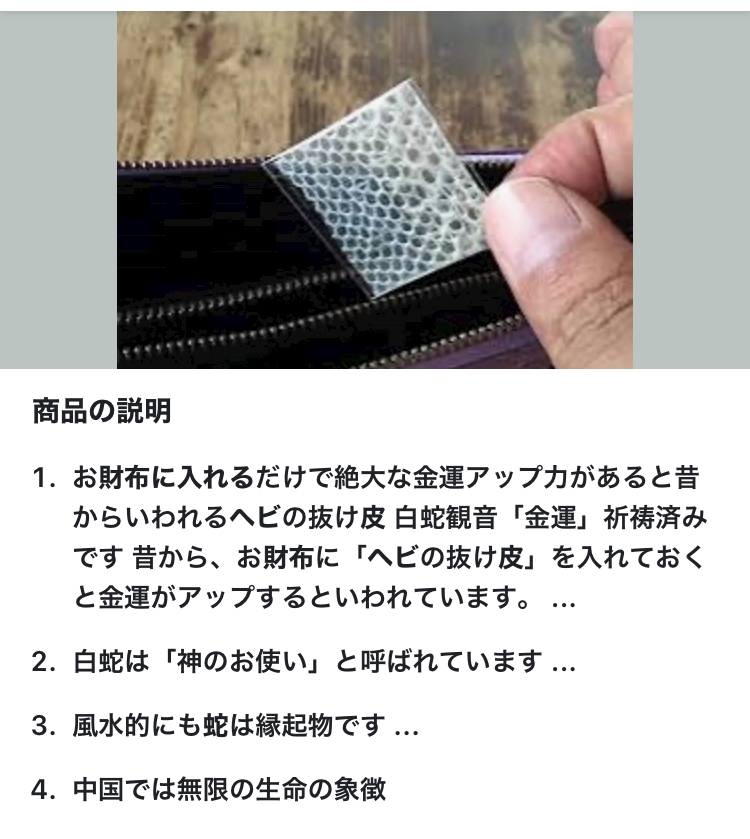 商品の説明

1. お財布に入れるだけで絶大な金運アップ力があると昔からいわれるヘビの抜け皮 白蛇観音「金運」祈祷済みです 昔から、お財布に「ヘビの抜け皮」を入れておくと金運がアップするといわれています。 ...

2. 白蛇は「神のお使い」と呼ばれています ...

3. 風水的にも蛇は縁起物です ...

4. 中国では無限の生命の象徴