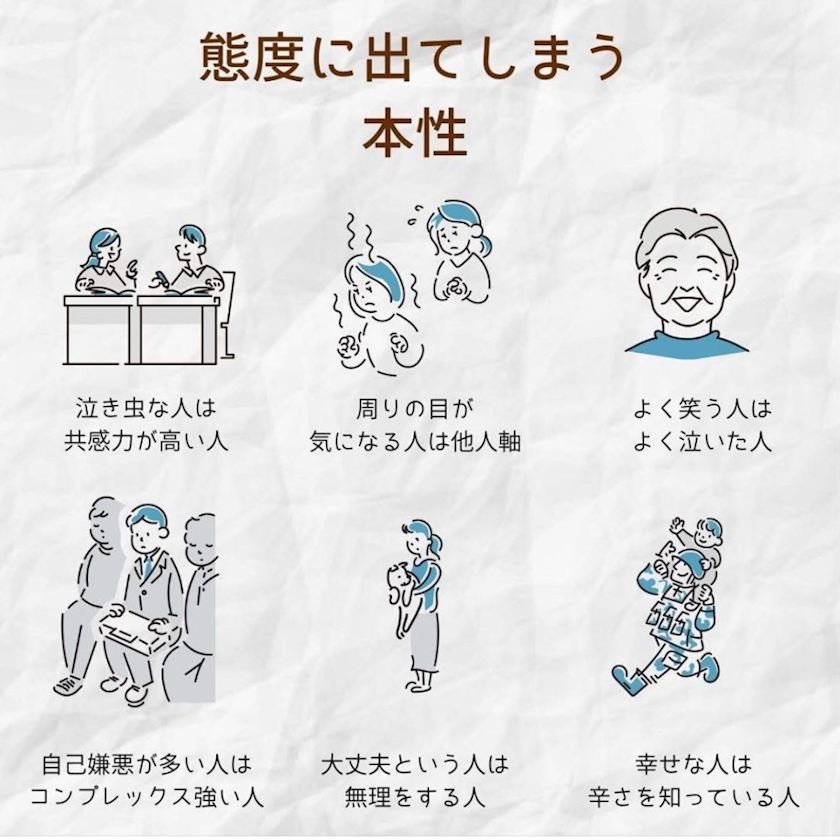 態度に出てしまう
本性

泣き虫な人は
共感力が高い人

周りの目が
気になる人は他人軸

よく笑う人は
よく泣いた人

自己嫌悪が多い人は
コンプレックス強い人

大丈夫という人は
無理をする人

幸せな人は
辛さを知っている人