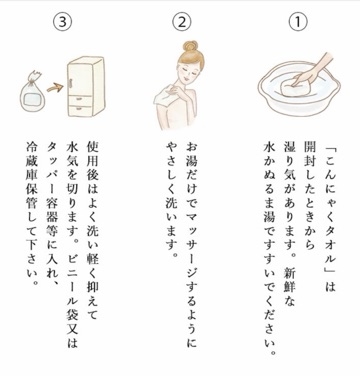 ①

「こんにゃくタオル」は開封したときから湿り気があります。新鮮な水かぬるま湯ですすいでください。

②

お湯だけでマッサージするようにやさしく洗います。

③

使用後はよく洗い軽く抑えて水気を切ります。ビニール袋又はタッパー容器等に入れ、冷蔵庫保管して下さい。