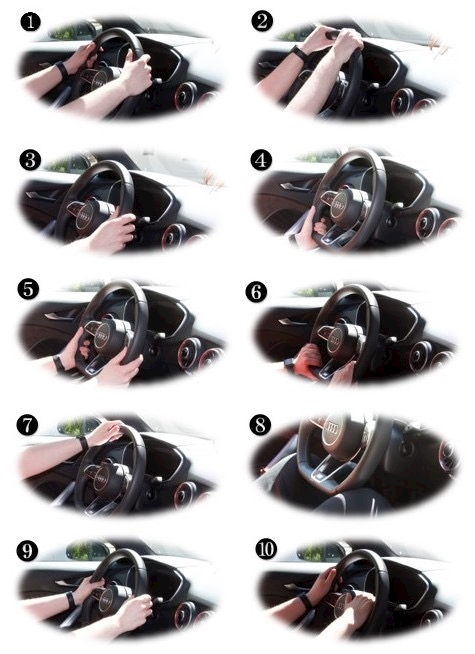 ❶
❷
❸
❹
❺
❻
❼
❽
❾
❿