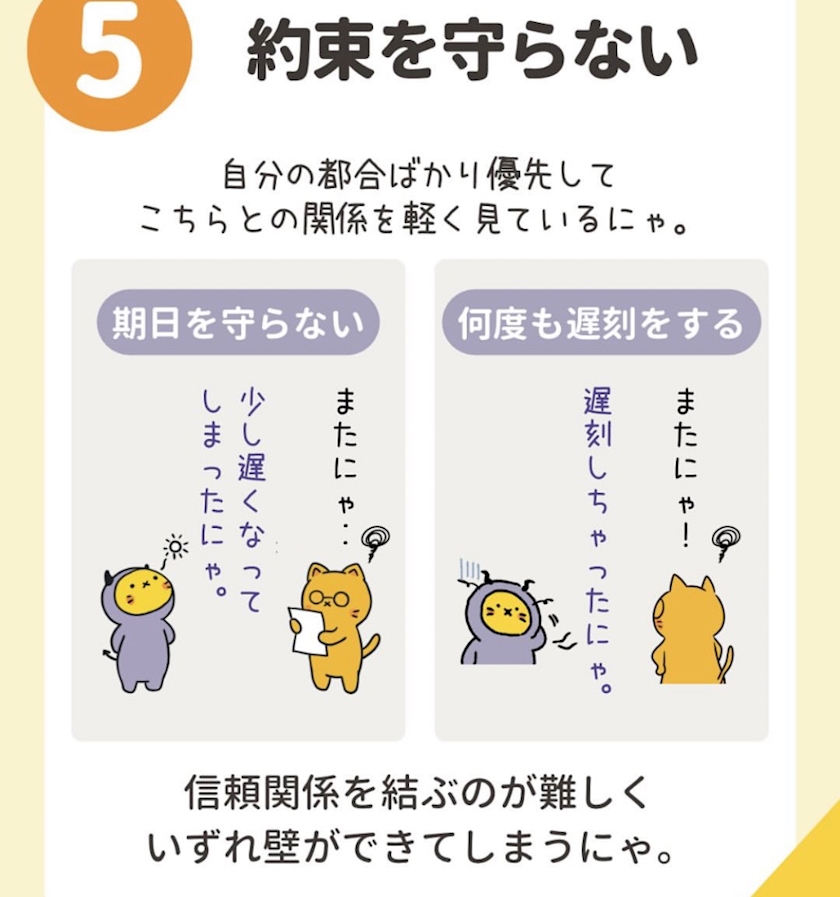 5 約束を守らない

自分の都合ばかり優先して
こちらとの関係を軽く見ているにゃ。

期日を守らない

またにゃ…

少し遅くなってしまったにゃ。

何度も遅刻をする

またにゃ！

遅刻しちゃったにゃ。

信頼関係を結ぶのが難しく
いずれ壁ができてしまうにゃ。