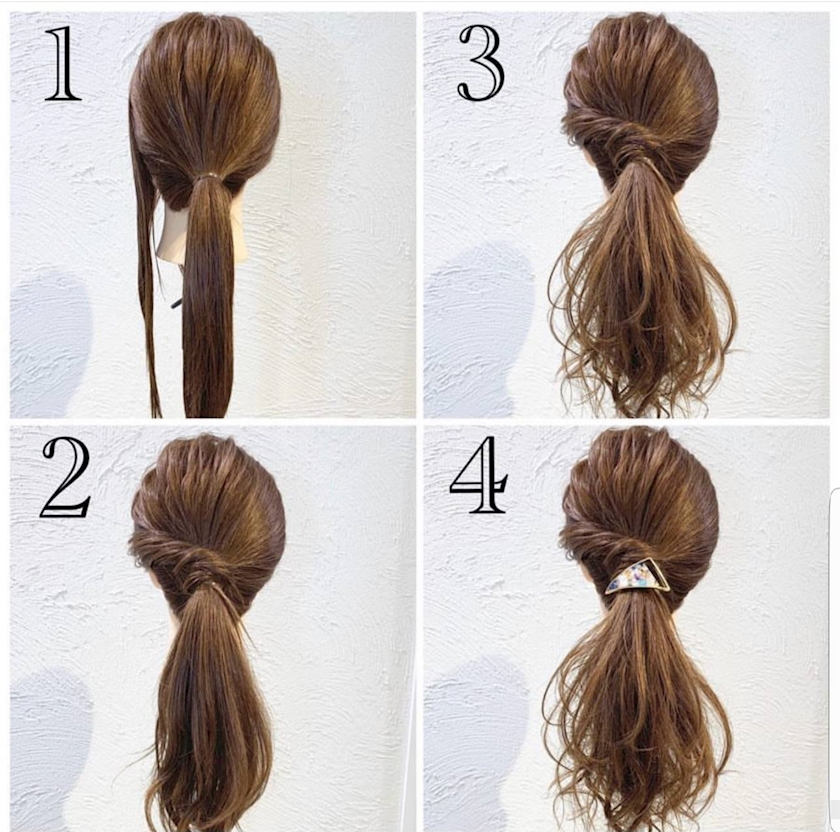 1

3

2

4