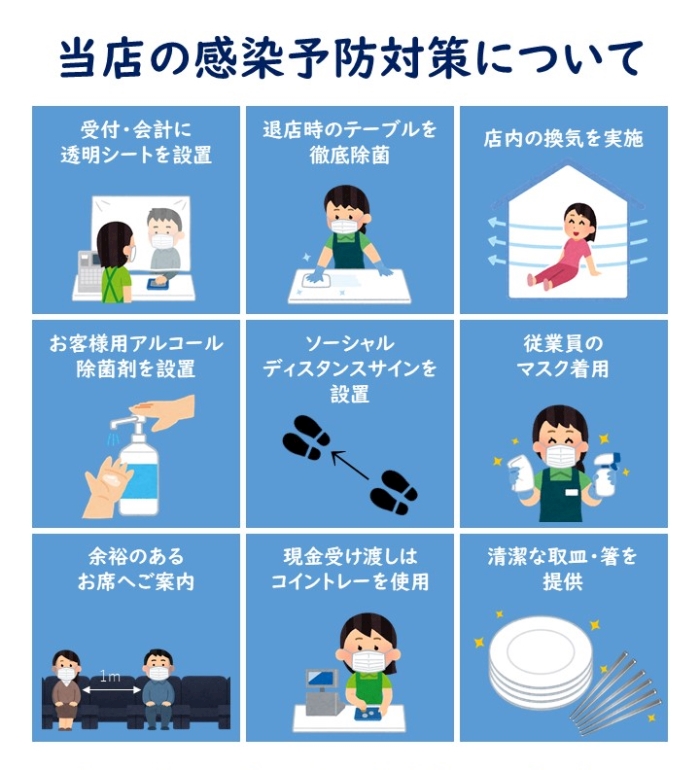 当店の感染予防対策について

受付・会計に透明シートを設置

退店時のテーブルを徹底除菌

店内の換気を実施

お客様用アルコール除菌剤を設置

ソーシャルディスタンスサインを設置

従業員のマスク着用

余裕のあるお席へご案内

1m

現金受け渡しはコイントレーを使用

清潔な取皿・箸を提供