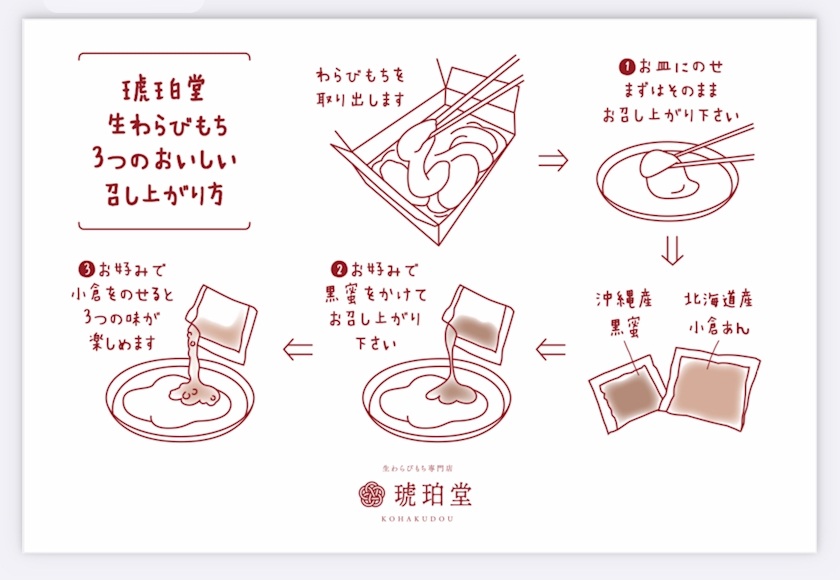 琥珀堂
生わらびもち
3つのおいしい
召し上がり方

わらびもちを
取り出します

❶お皿にのせ
まずはそのまま
お召し上がり下さい

沖縄産
黒蜜

北海道産
小倉あん

❷お好みで
黒蜜をかけて
お召し上がり
下さい

❸お好みで
小倉をのせると
3つの味が
楽しめます

生わらびもち専門店
琥珀堂
KOHAKUDOU