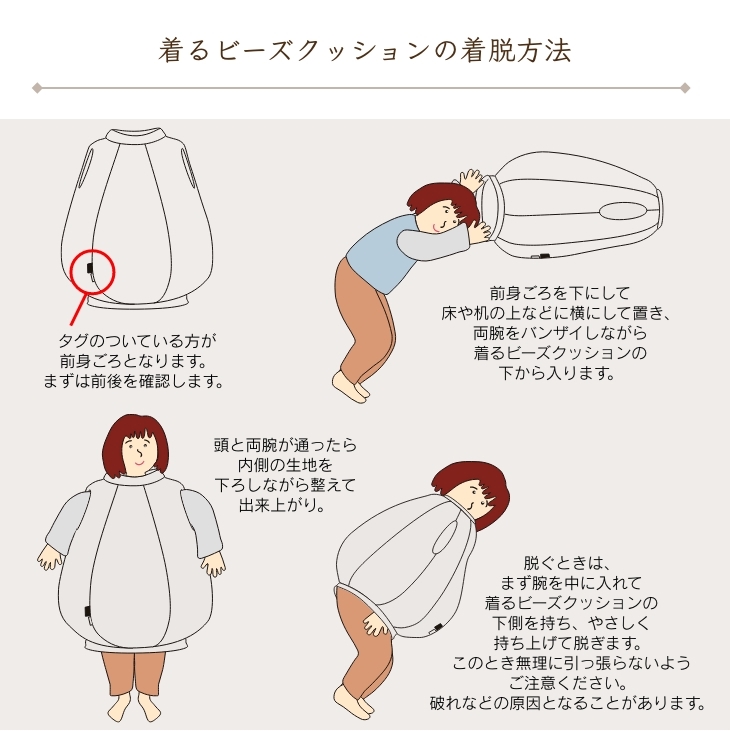 着るビーズクッションの着脱方法

タグのついている方が
前身ごろとなります。
まずは前後を確認します。

前身ごろを下にして
床や机の上などに横にして置き、
両腕をバンザイしながら
着るビーズクッションの
下から入ります。

頭と両腕が通ったら
内側の生地を
下ろしながら整えて
出来上がり。

脱ぐときは、
まず腕を中に入れて
着るビーズクッションの
下側を持ち、やさしく
持ち上げて脱ぎます。
このとき無理に引っ張らないよう
ご注意ください。
破れなどの原因となることがあります。