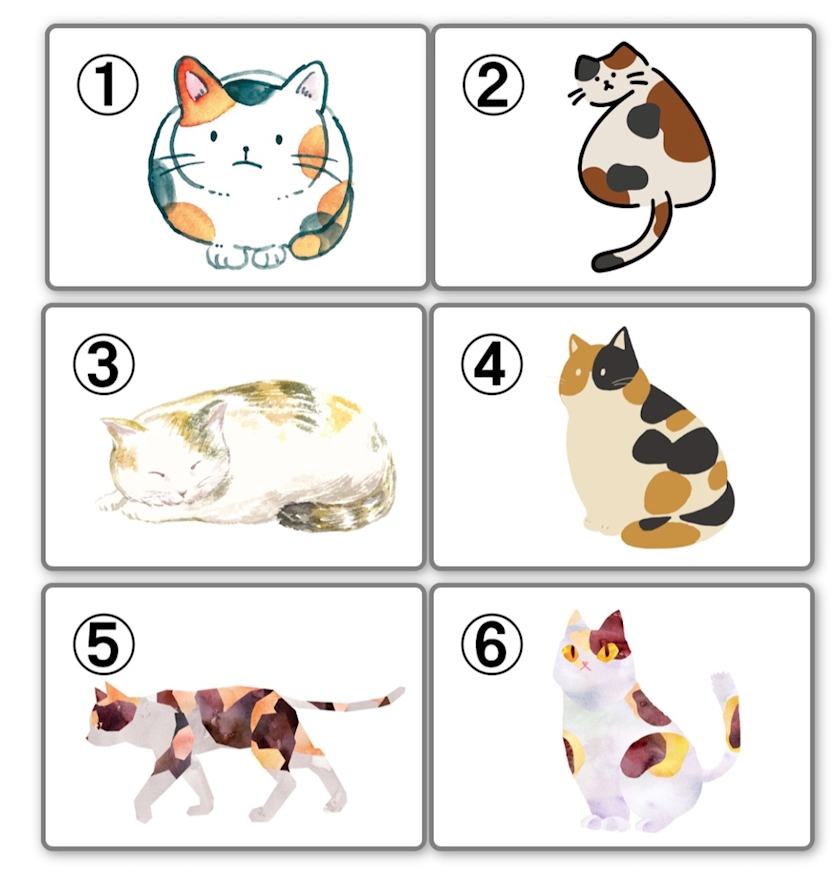 ①

②

③

④

⑤

⑥