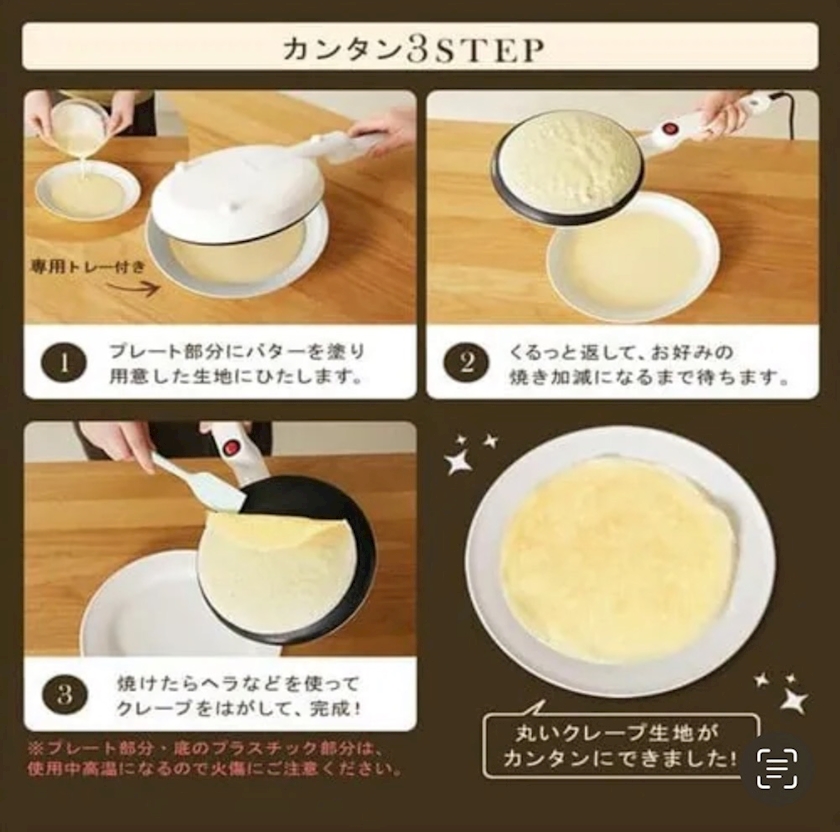 カンタン3STEP

専用トレー付き

1 プレート部分にバターを塗り用意した生地にひたします。

2 くるっと返して、お好みの焼き加減になるまで待ちます。

3 焼けたらヘラなどを使ってクレープをはがして、完成！

※プレート部分・底のプラスチック部分は、使用中高温になるので火傷にご注意ください。

丸いクレープ生地がカンタンにできました！