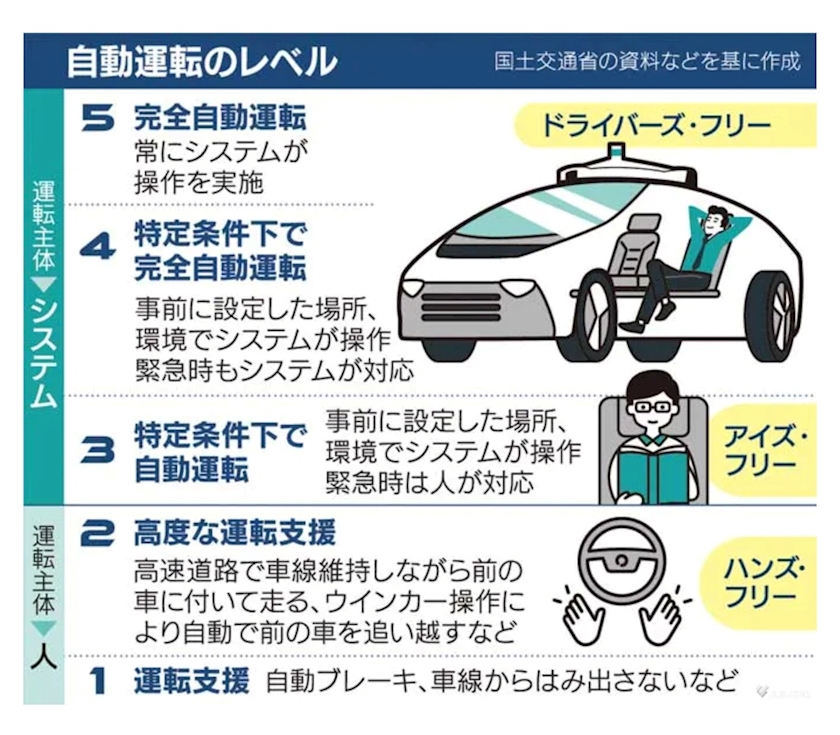 自動運転のレベル

国土交通省の資料などを基に作成

運転主体▼システム

5 完全自動運転
常にシステムが操作を実施

ドライバーズ・フリー

4 特定条件下で完全自動運転
事前に設定した場所、環境でシステムが操作
緊急時もシステムが対応

3 特定条件下で自動運転
事前に設定した場所、環境でシステムが操作
緊急時は人が対応

アイズ・フリー

運転主体▼人

2 高度な運転支援
高速道路で車線維持しながら前の車に付いて走る、ウインカー操作により自動で前の車を追い越すなど

ハンズ・フリー

1 運転支援 自動ブレーキ、車線からはみ出さないなど