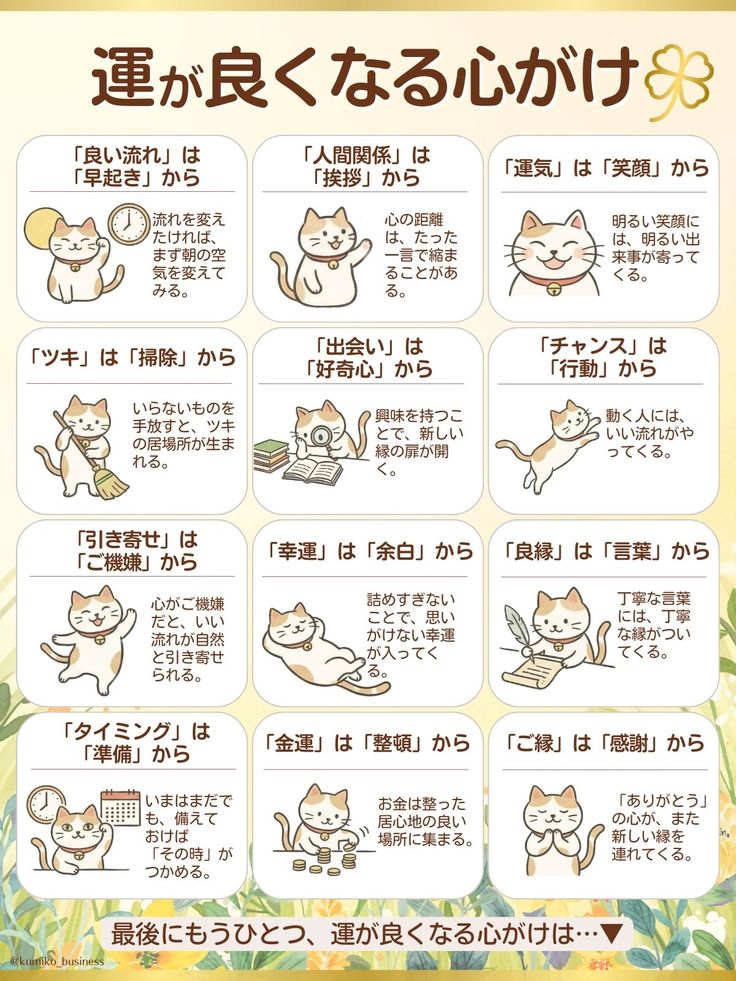 運が良くなる心がけ

「良い流れ」は「早起き」から

流れを変えたければ、まず朝の空気を変えてみる。

「人間関係」は「挨拶」から

心の距離は、たった一言で縮まることがある。

「運気」は「笑顔」から

明るい笑顔には、明るい出来事が寄ってくる。

「ツキ」は「掃除」から

いらないものを手放すと、ツキの居場所が生まれる。

「出会い」は「好奇心」から

興味を持つことで、新しい縁の扉が開く。

「チャンス」は「行動」から

動く人には、いい流れがやってくる。

「引き寄せ」は「ご機嫌」から

心がご機嫌だと、いい流れが自然と引き寄せられる。

「幸運」は「余白」から

詰めすぎないことで、思いがけない幸運が入ってくる。

「良縁」は「言葉」から

丁寧な言葉には、丁寧な縁がついてくる。

「タイミング」は「準備」から

いまはまだでも、備えておけば「その時」がつかめる。

「金運」は「整頓」から

お金は整った居心地の良い場所に集まる。

「ご縁」は「感謝」から

「ありがとう」の心が、また新しい縁を連れてくる。

最後にもうひとつ、運が良くなる心がけは…▼

@kumiko_business