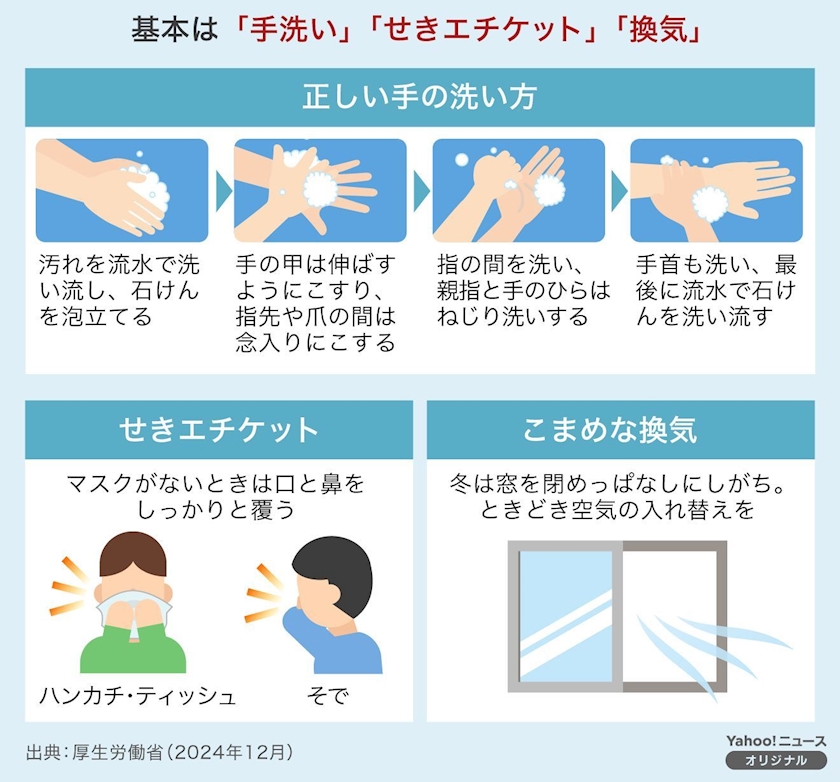 基本は「手洗い」「せきエチケット」「換気」

正しい手の洗い方

汚れを流水で洗い流し、石けんを泡立てる

手の甲は伸ばすようにこすり、指先や爪の間は念入りにこする

指の間を洗い、親指と手のひらはねじり洗いする

手首も洗い、最後に流水で石けんを洗い流す

せきエチケット

マスクがないときは口と鼻をしっかりと覆う

ハンカチ・ティッシュ

そで

こまめな換気

冬は窓を閉めっぱなしにしがち。ときどき空気の入れ替えを

出典：厚生労働省（2024年12月）

Yahoo!ニュース
オリジナル