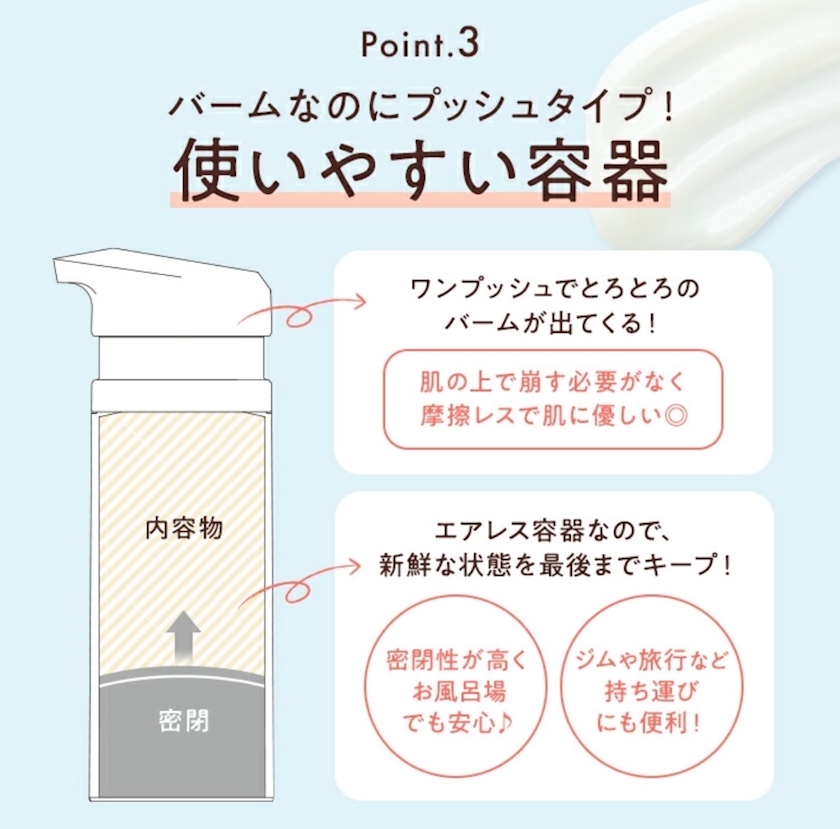 Point.3

バームなのにプッシュタイプ!

使いやすい容器

内容物

密閉

ワンプッシュでとろとろのバームが出てくる!

肌の上で崩す必要がなく摩擦レスで肌に優しい◎

エアレス容器なので、新鮮な状態を最後までキープ!

密閉性が高くお風呂場でも安心♪

ジムや旅行など持ち運びにも便利!