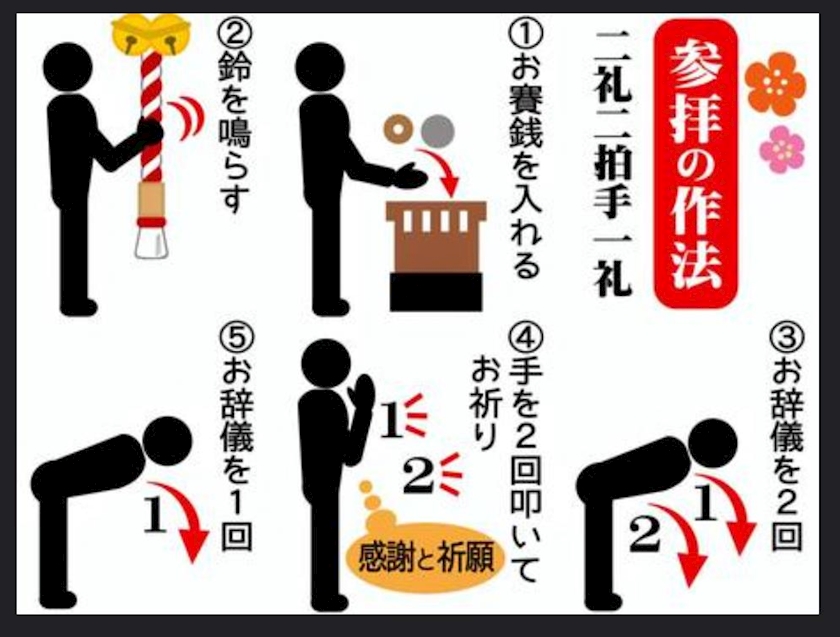 参拝の作法

二礼二拍手一礼

①お賽銭を入れる

②鈴を鳴らす

③お辞儀を2回

1
2

④手を2回叩いてお祈り

1
2

感謝と祈願

⑤お辞儀を1回

1