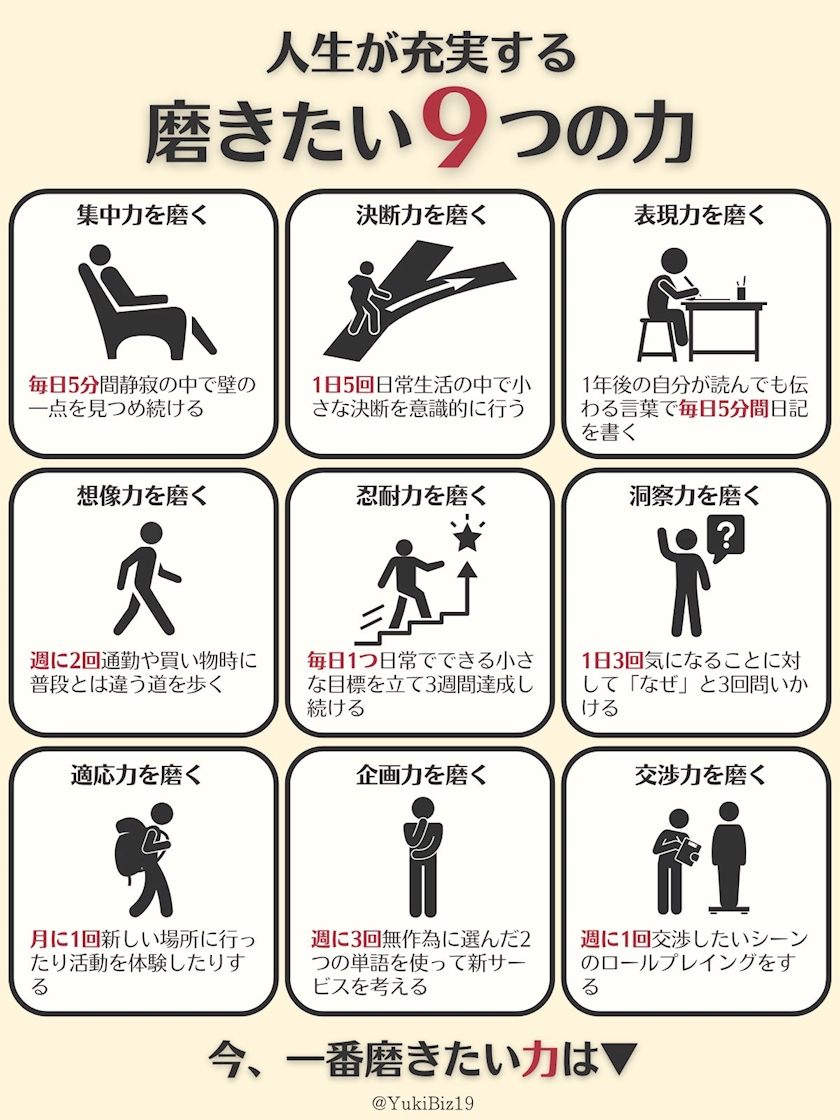 人生が充実する
磨きたい9つの力

集中力を磨く

毎日5分間静寂の中で壁の一点を見つめ続ける

決断力を磨く

1日5回日常生活の中で小さな決断を意識的に行う

表現力を磨く

1年後の自分が読んでも伝わる言葉で毎日5分間日記を書く

想像力を磨く

週に2回通勤や買い物時に普段とは違う道を歩く

忍耐力を磨く

毎日1つ日常でできる小さな目標を立て3週間達成し続ける

洞察力を磨く

?

1日3回気になることに対して「なぜ」と3回問いかける

適応力を磨く

月に1回新しい場所に行ったり活動を体験したりする

企画力を磨く

週に3回無作為に選んだ2つの単語を使って新サービスを考える

交渉力を磨く

週に1回交渉したいシーンのロールプレイングをする

今、一番磨きたい力は▼

@YukiBiz19