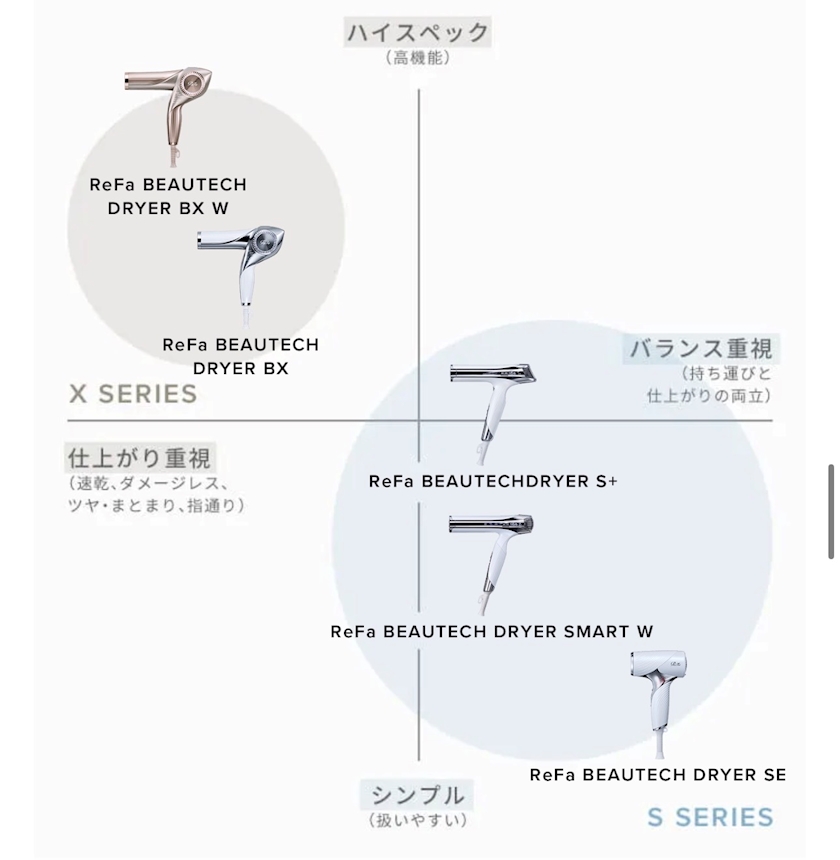 ハイスペック
（高機能）

ReFa BEAUTECH DRYER BX W

ReFa BEAUTECH DRYER BX

X SERIES

バランス重視
（持ち運びと仕上がりの両立）

仕上がり重視
（速乾、ダメージレス、ツヤ・まとまり、指通り）

ReFa BEAUTECHDRYER S+

ReFa BEAUTECH DRYER SMART W

ReFa BEAUTECH DRYER SE

シンプル
（扱いやすい）

S SERIES