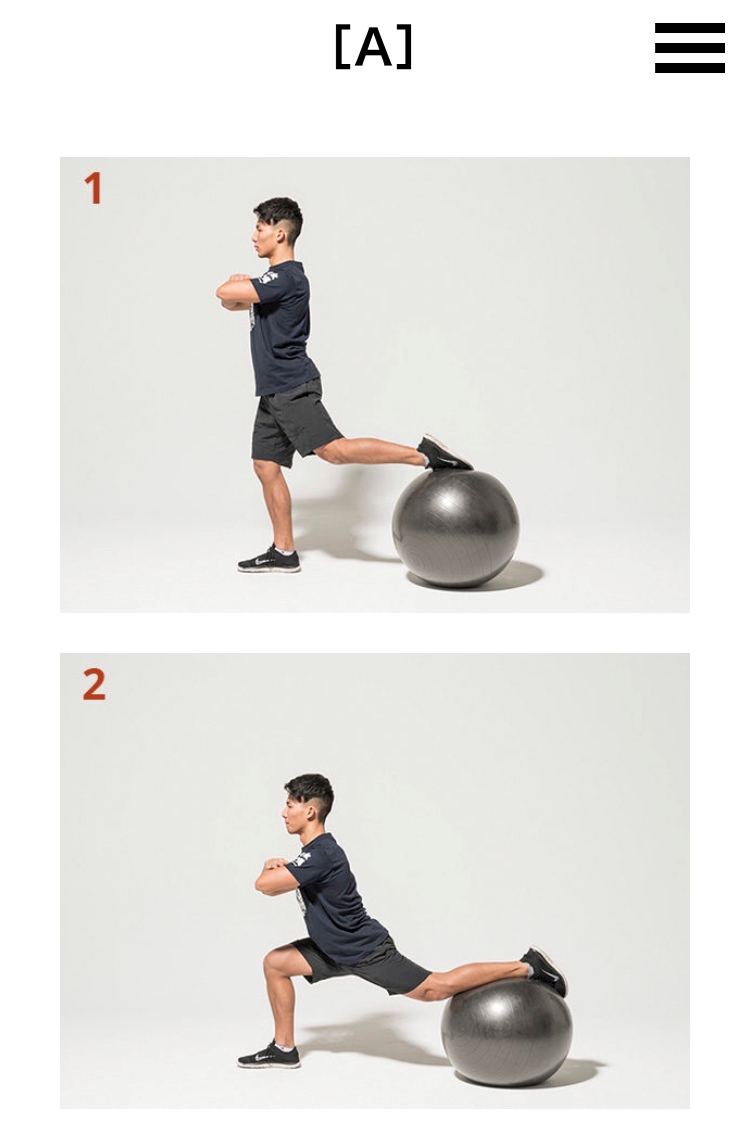 [A]

1

2