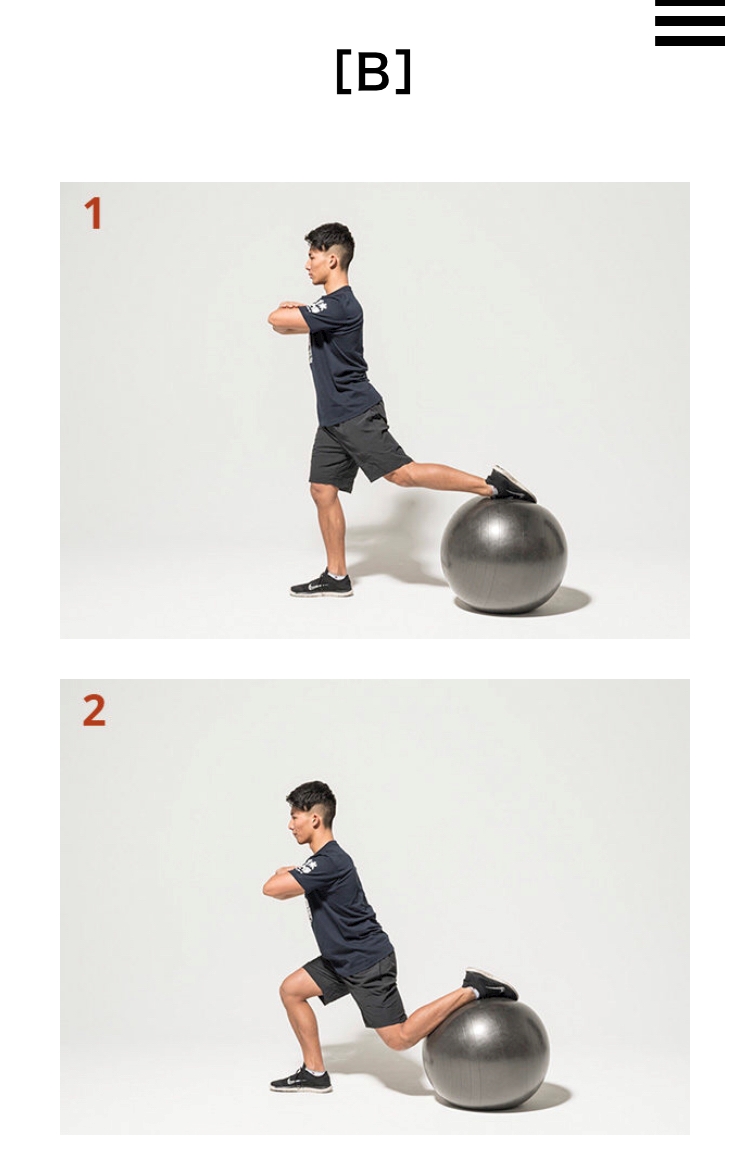 [B]

1

2