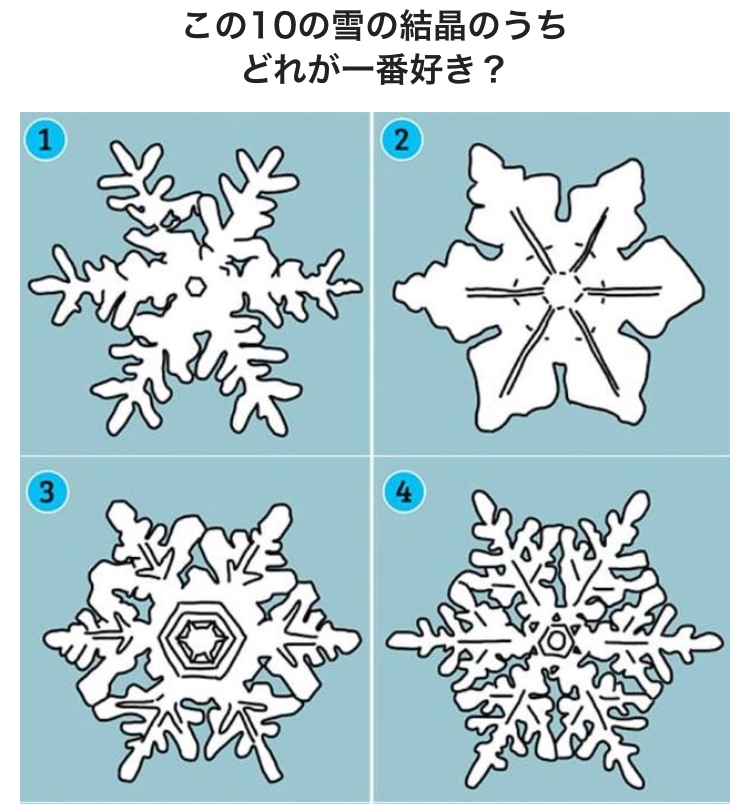 この10の雪の結晶のうち
どれが一番好き？

1

2

3

4