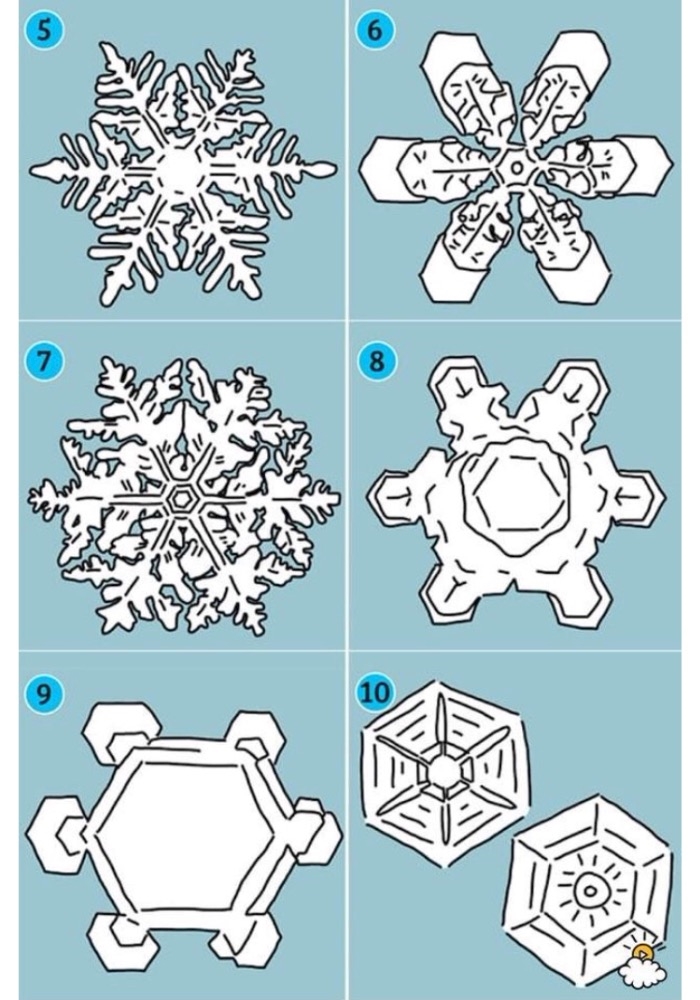 5

6

7

8

9

10