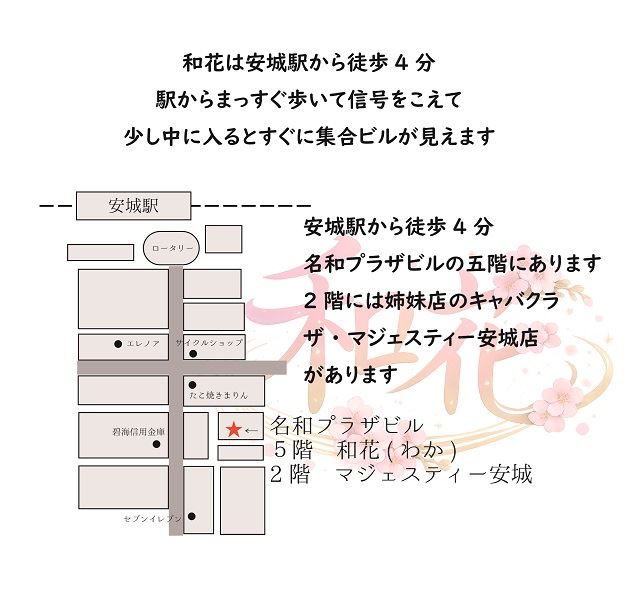 和花は安城駅から徒歩４分
駅からまっすぐ歩いて信号をこえて
少し中に入るとすぐに集合ビルが見えます

安城駅

ロータリー

エレノア

サイクルショップ

たこ焼きまりん

碧海信用金庫

セブンイレブン

安城駅から徒歩４分
名和プラザビルの五階にあります
２階には姉妹店のキャバクラ
ザ・マジェスティー安城店
があります

和花

名和プラザビル
５階　和花(わか)
２階　マジェスティー安城